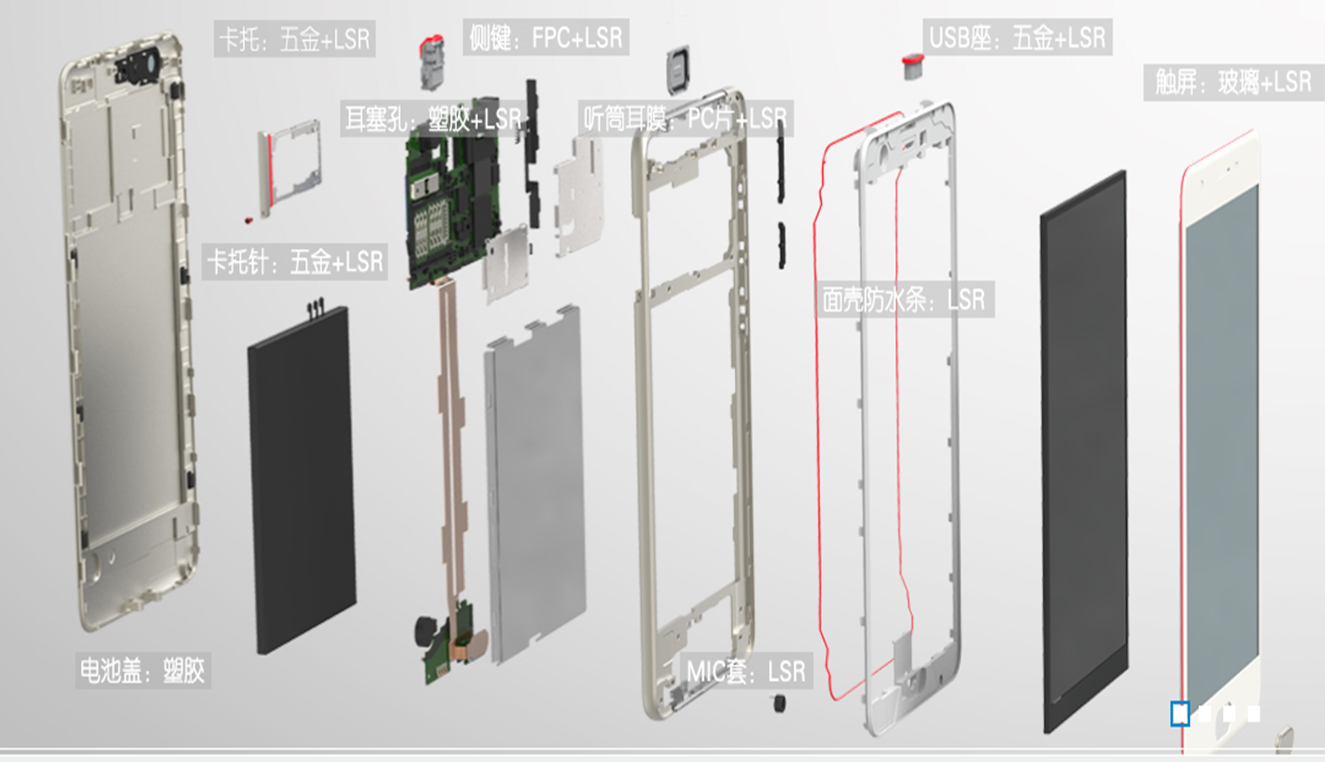 卡托：五金+LSR

侧键：FPC+LSR

USB座：五金+LSR

触屏：玻璃+LSR

耳塞孔：塑胶+LSR

听筒耳膜：PC片+LSR

卡托针：五金+LSR

面壳防水条：LSR

电池盖：塑胶

MIC套：LSR